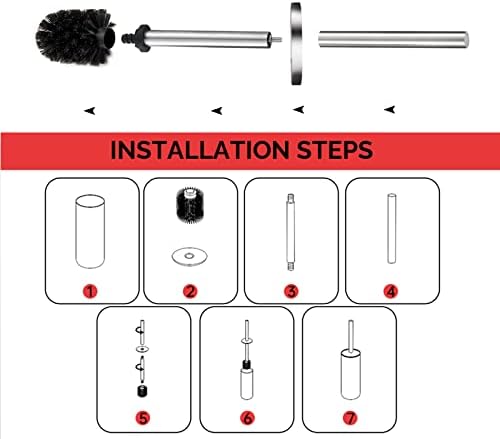 INSTALLATION STEPS

1

2

3

4

5

6

7