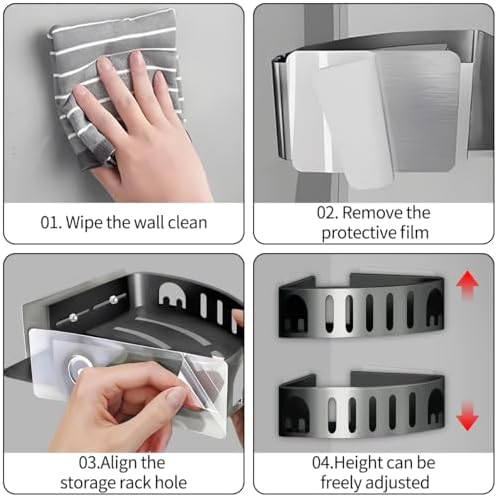 01. Wipe the wall clean

02. Remove the protective film

03.Align the storage rack hole

04.Height can be freely adjusted