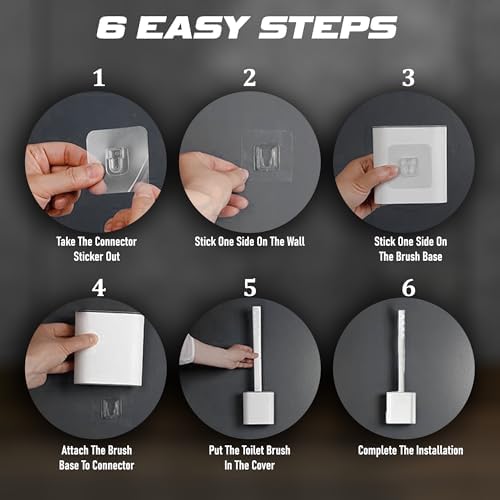 6 EASY STEPS

1

Take The Connector Sticker Out

2

Stick One Side On The Wall

3

Stick One Side On The Brush Base

4

Attach The Brush Base To Connector

5

Put The Toilet Brush In The Cover

6

Complete The Installation