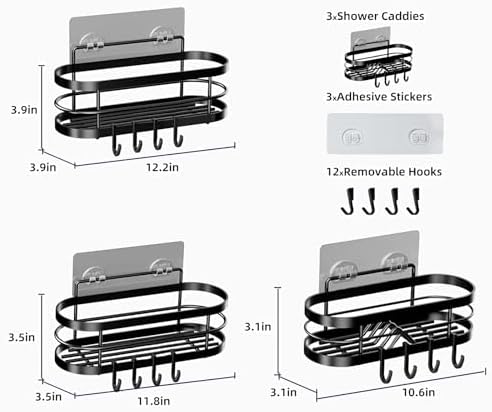 3.9in

3.9in

12.2in

3xShower Caddies

3xAdhesive Stickers

12xRemovable Hooks

3.5in

3.5in

11.8in

3.1in

3.1in

10.6in