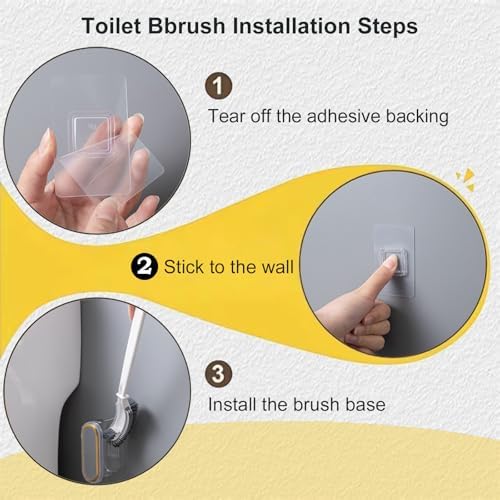 Toilet Bbrush Installation Steps

1
Tear off the adhesive backing

2 Stick to the wall

3
Install the brush base