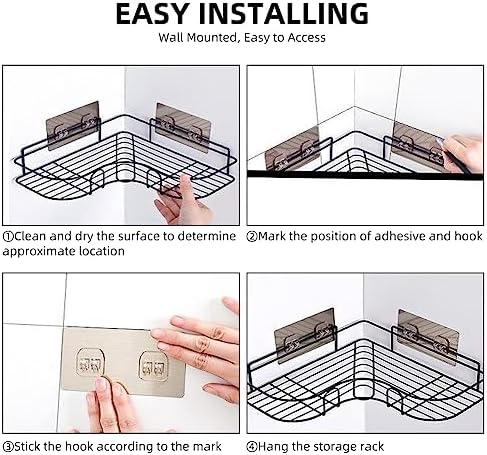 EASY INSTALLING
Wall Mounted, Easy to Access

①Clean and dry the surface to determine approximate location

②Mark the position of adhesive and hook

③Stick the hook according to the mark

④Hang the storage rack