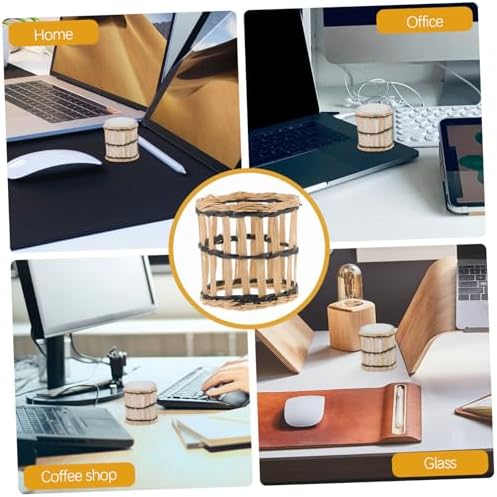 Home

Office

Coffee shop

Glass