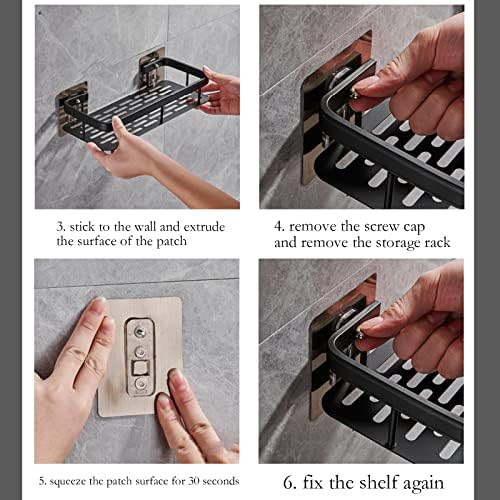 3. stick to the wall and extrude the surface of the patch

4. remove the screw cap and remove the storage rack

5. squeeze the patch surface for 30 seconds

6. fix the shelf again