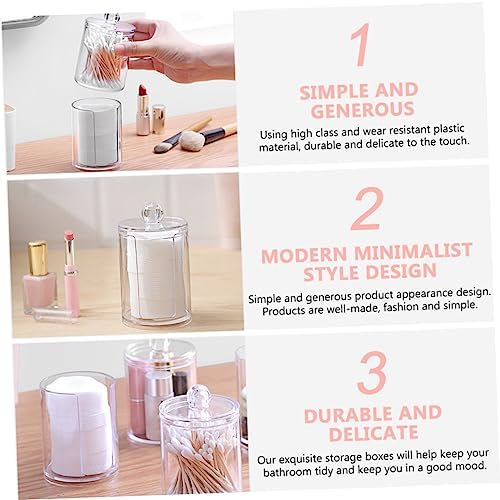 1

SIMPLE AND GENEROUS

Using high class and wear resistant plastic material, durable and delicate to the touch.

2

MODERN MINIMALIST STYLE DESIGN

Simple and generous product appearance design. Products are well-made, fashion and simple.

3

DURABLE AND DELICATE

Our exquisite storage boxes will help keep your bathroom tidy and keep you in a good mood.