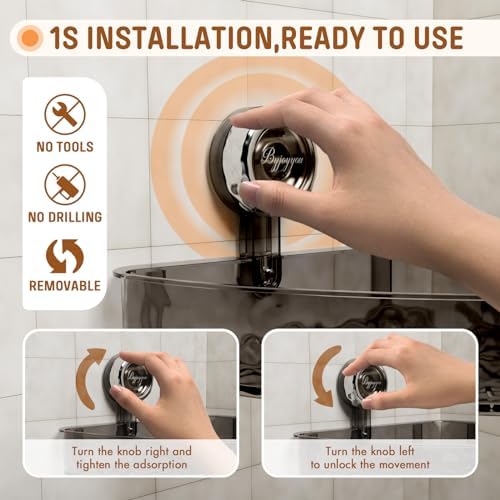 1S INSTALLATION,READY TO USE

NO TOOLS

NO DRILLING

REMOVABLE

Byjoyyou

Byjoyyou

Turn the knob right and tighten the adsorption

Byjoyyou

Turn the knob left to unlock the movement