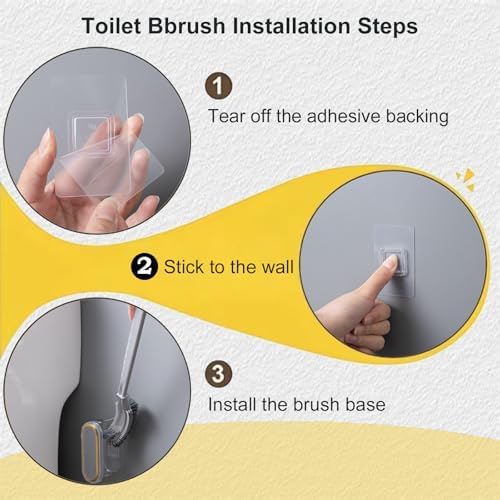 Toilet Bbrush Installation Steps

1
Tear off the adhesive backing

2 Stick to the wall

3
Install the brush base