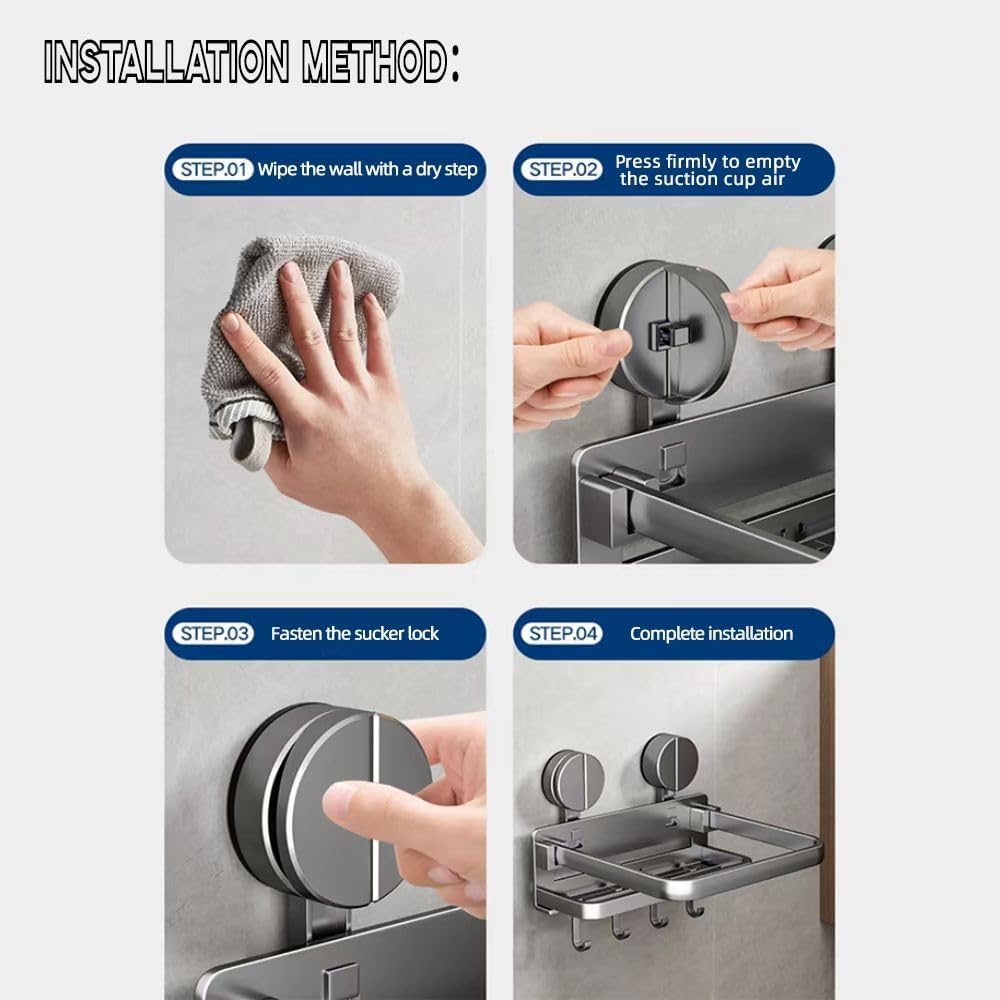 INSTALLATION METHOD:

STEP.01 Wipe the wall with a dry step

STEP.02 Press firmly to empty the suction cup air

STEP.03 Fasten the sucker lock

STEP.04 Complete installation