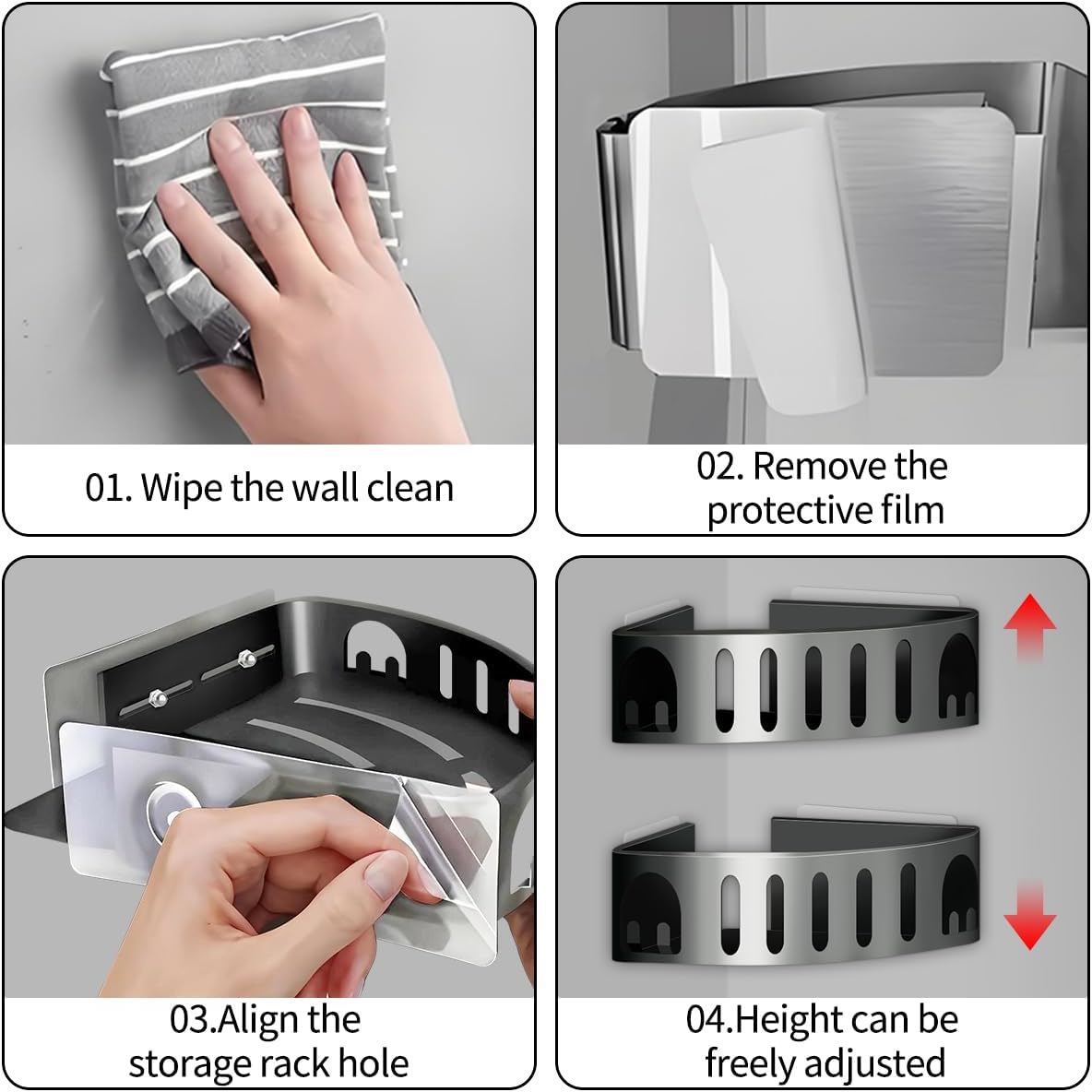 01. Wipe the wall clean

02. Remove the protective film

03.Align the storage rack hole

04.Height can be freely adjusted