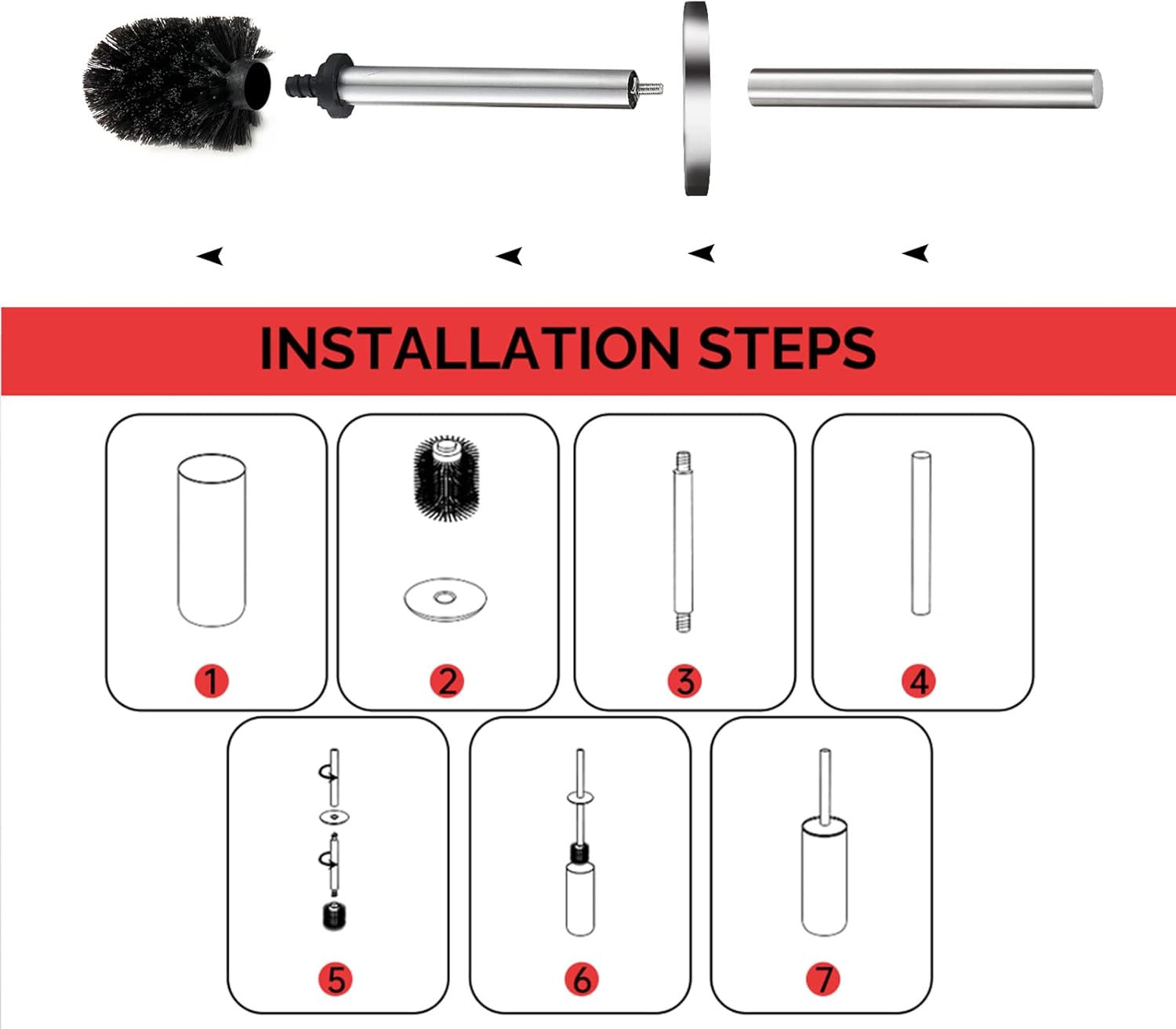 INSTALLATION STEPS

1

2

3

4

5

6

7