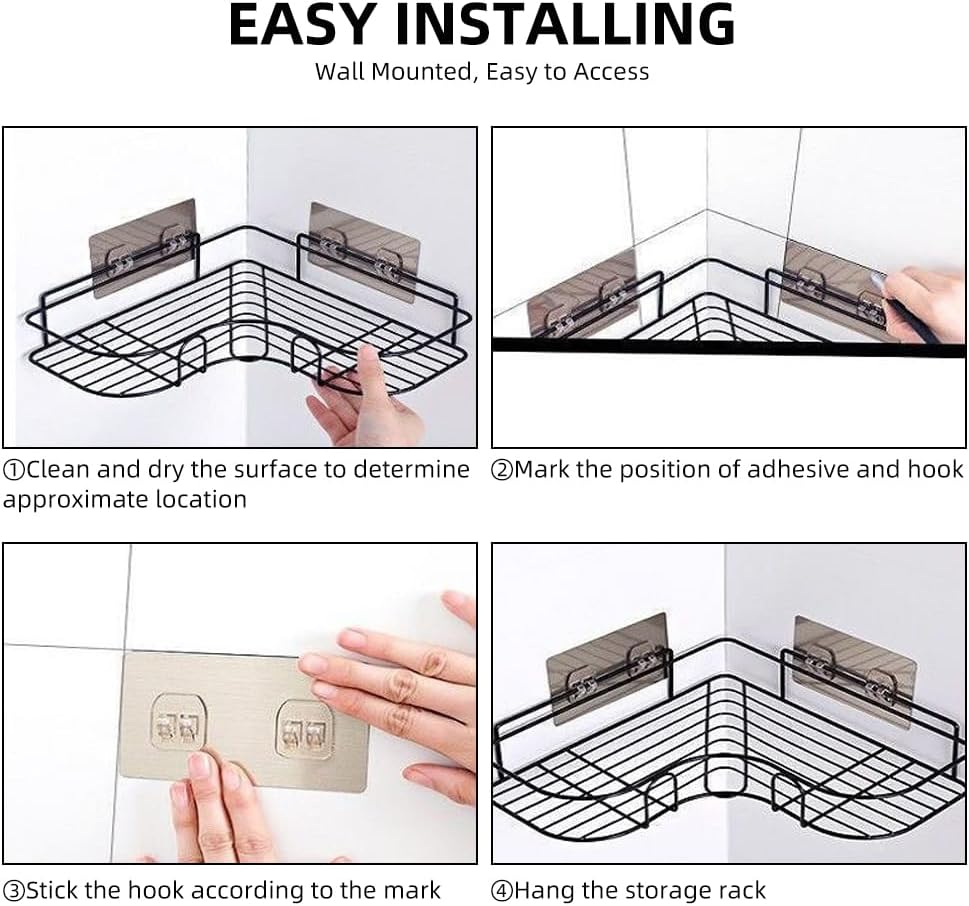 EASY INSTALLING

Wall Mounted, Easy to Access

①Clean and dry the surface to determine approximate location

②Mark the position of adhesive and hook

③Stick the hook according to the mark

④Hang the storage rack