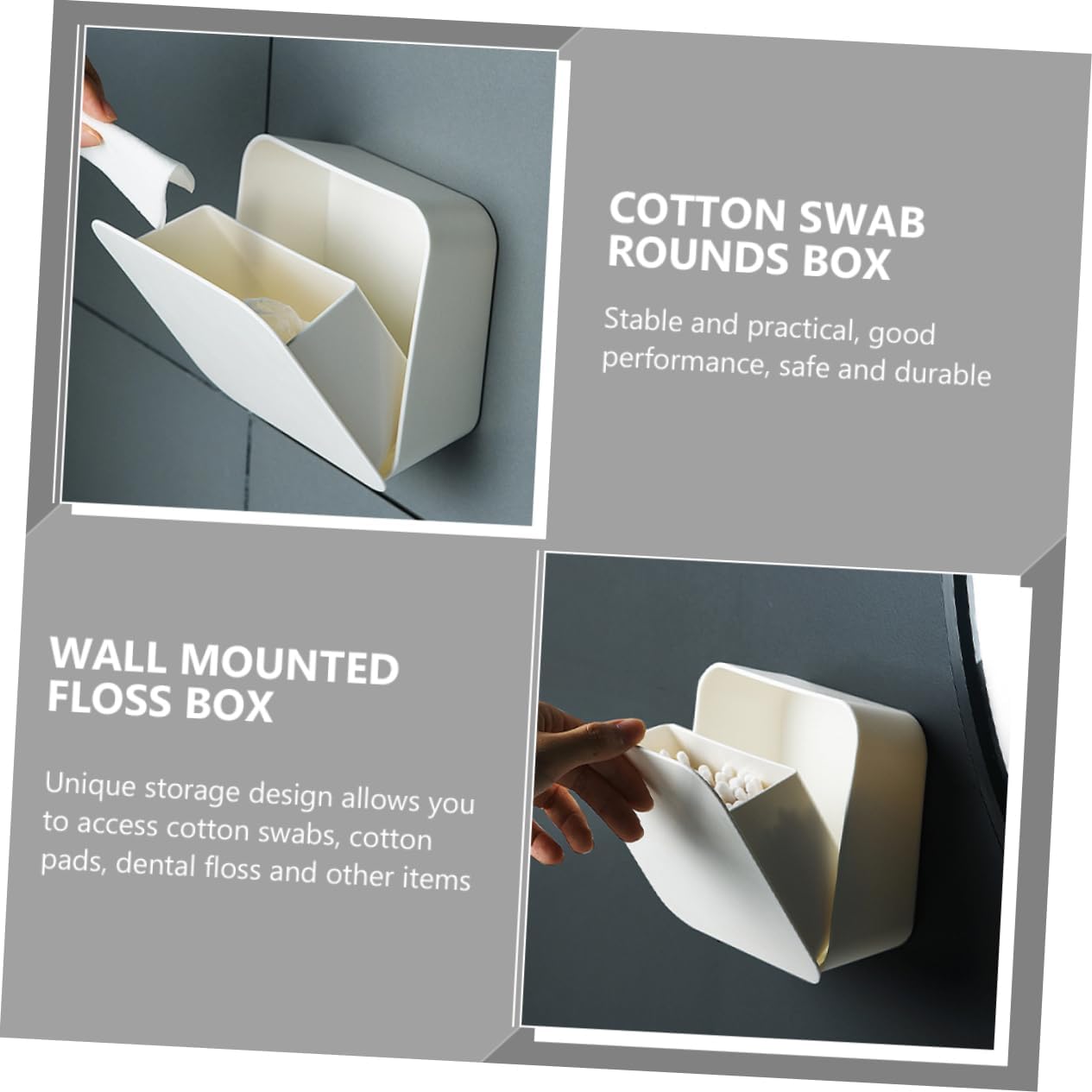 COTTON SWAB ROUNDS BOX

Stable and practical, good performance, safe and durable

WALL MOUNTED FLOSS BOX

Unique storage design allows you to access cotton swabs, cotton pads, dental floss and other items