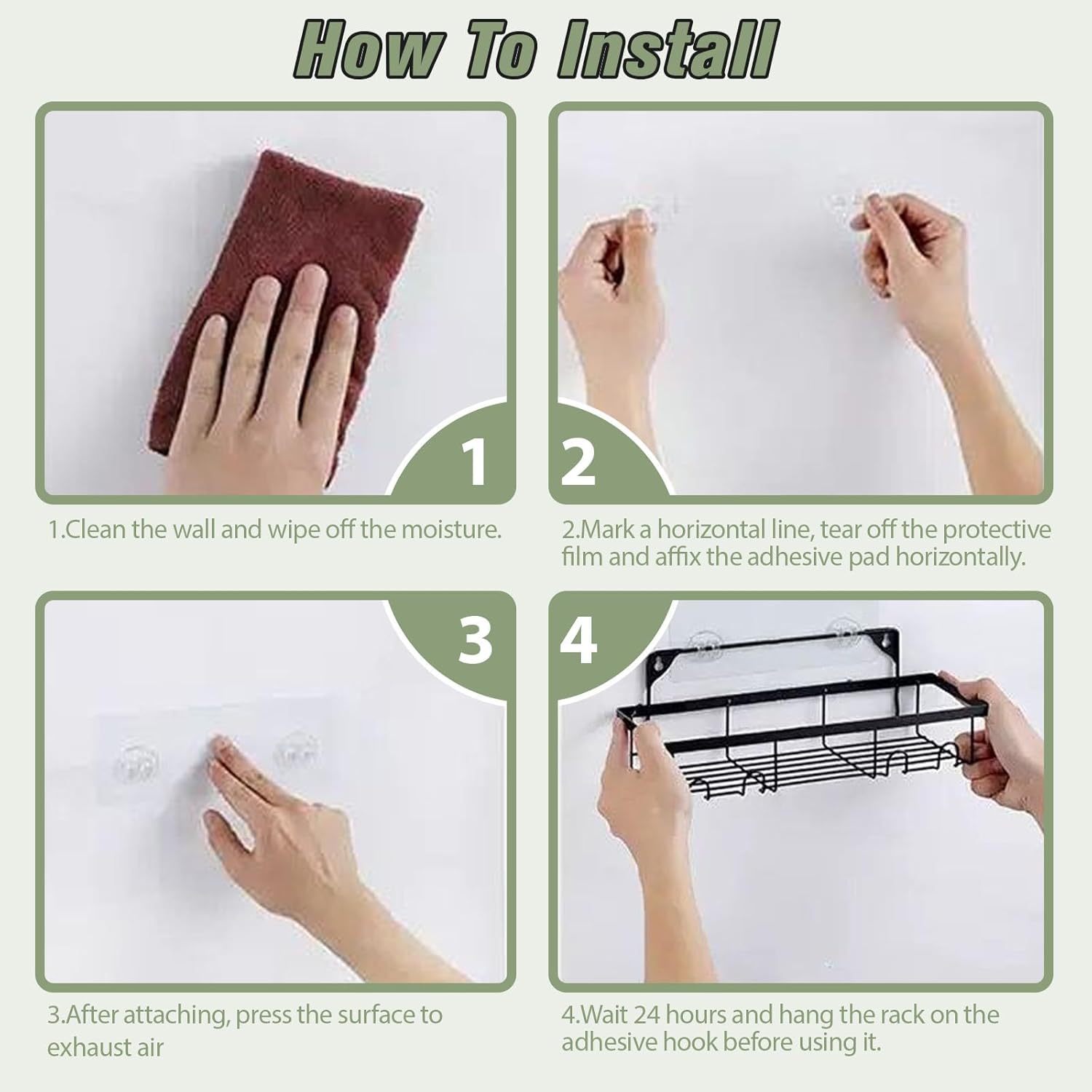 How To Install

1

1.Clean the wall and wipe off the moisture.

2

2.Mark a horizontal line, tear off the protective film and affix the adhesive pad horizontally.

3

3.After attaching, press the surface to exhaust air

4

4.Wait 24 hours and hang the rack on the adhesive hook before using it.